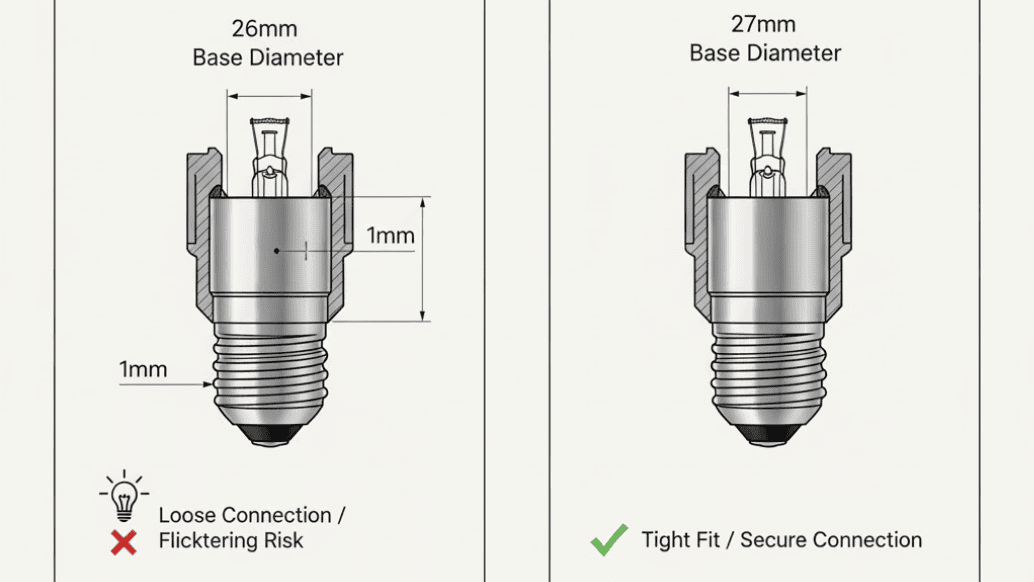 26mm
Base Diameter

1mm

1mm

Loose Connection /
Flicktering Risk

27mm
Base Diameter

Tight Fit / Secure Connection